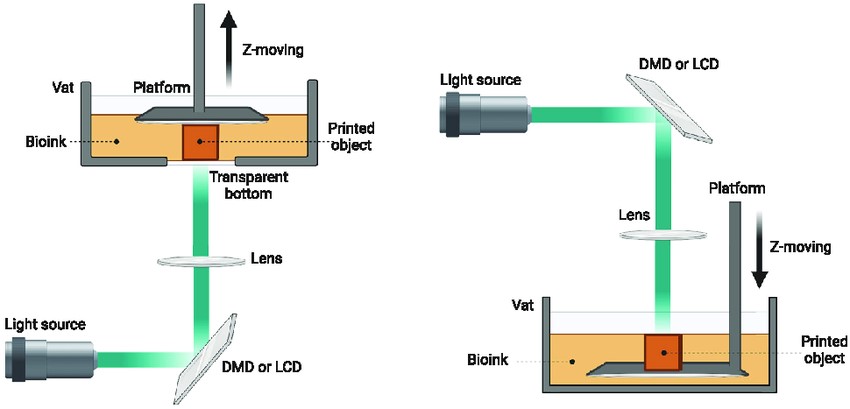 Z-moving

Vat

Platform

Bioink

Printed object

Transparent bottom

Lens

Light source

DMD or LCD

Light source

DMD or LCD

Platform

Lens

Z-moving

Vat

Bioink

Printed object