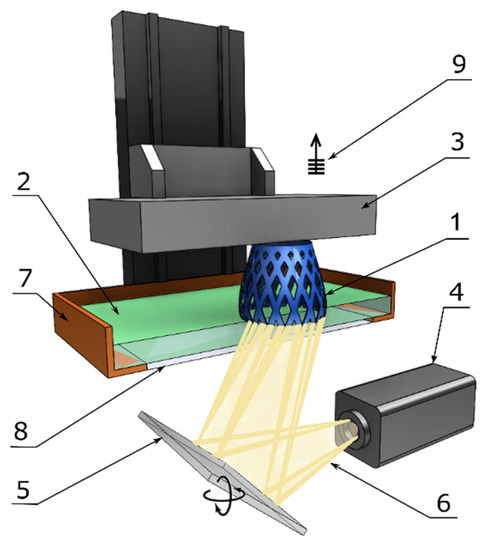 9
3
2
1
7
4
8
5
6