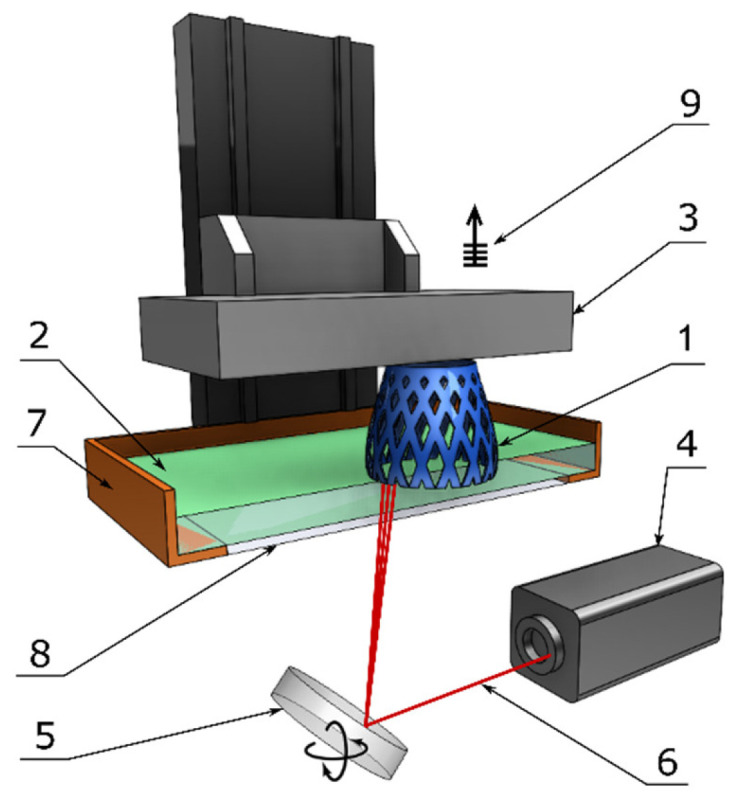 9
3
2
1
7
4
8
5
6